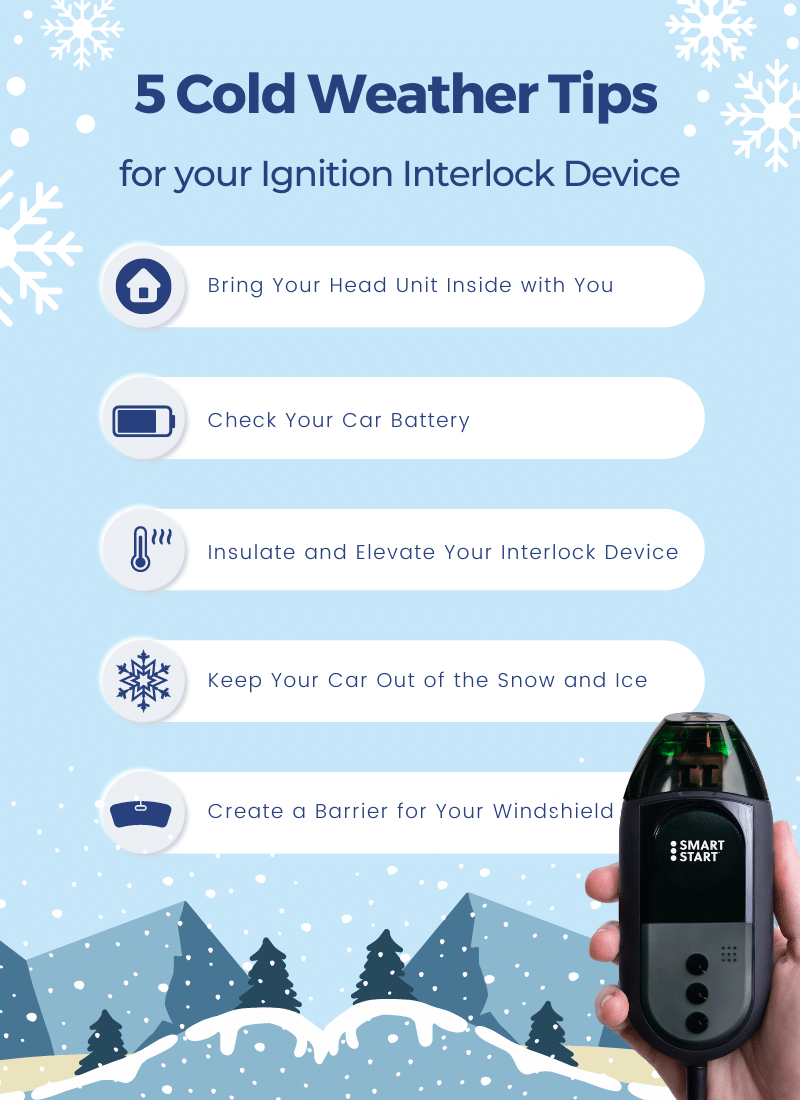 5 Cold Weather Tips

for your Ignition Interlock Device

Bring Your Head Unit Inside with You

Check Your Car Battery

Insulate and Elevate Your Interlock Device

Keep Your Car Out of the Snow and Ice

Create a Barrier for Your Windshield

SMART START